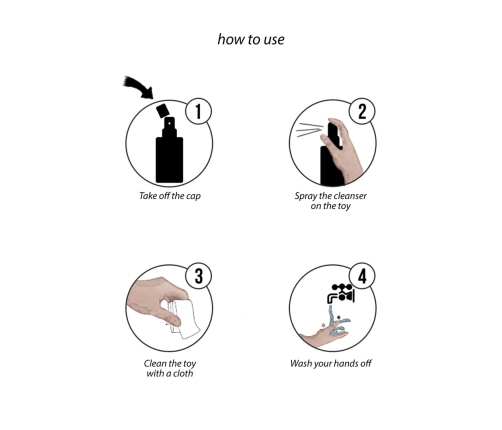 how to use

1
Take off the cap

2
Spray the cleanser on the toy

3
Clean the toy with a cloth

4
Wash your hands off