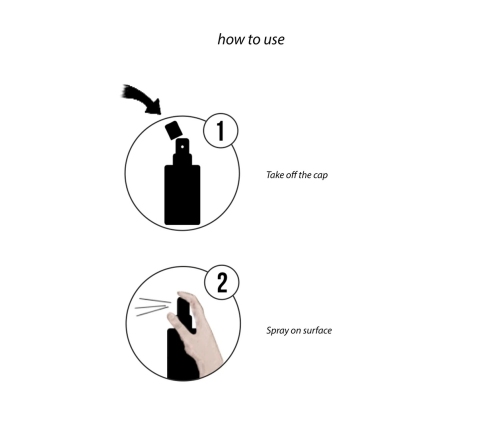 how to use

1

Take off the cap

2

Spray on surface