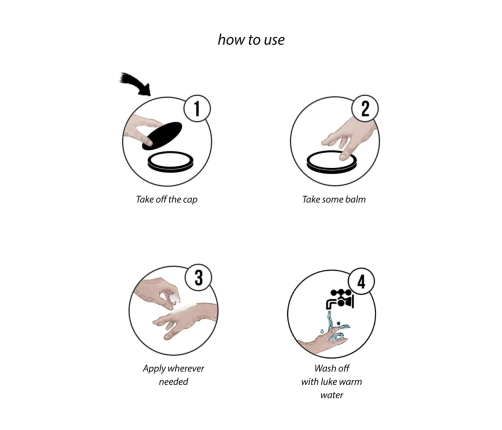 how to use

1
Take off the cap

2
Take some balm

3
Apply wherever needed

4
Wash off with luke warm water