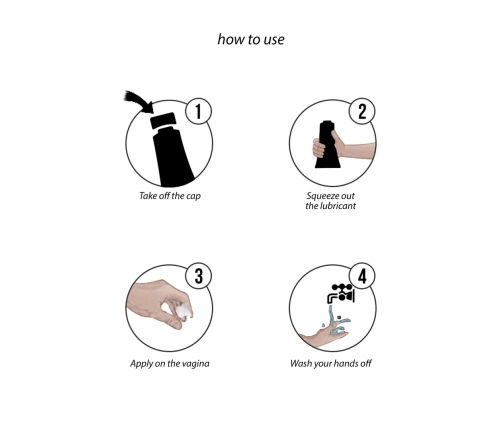 how to use

1
Take off the cap

2
Squeeze out the lubricant

3
Apply on the vagina

4
Wash your hands off