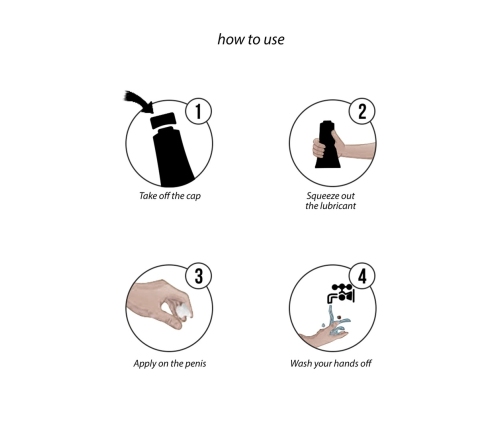 how to use

1

Take off the cap

2

Squeeze out the lubricant

3

Apply on the penis

4

Wash your hands off