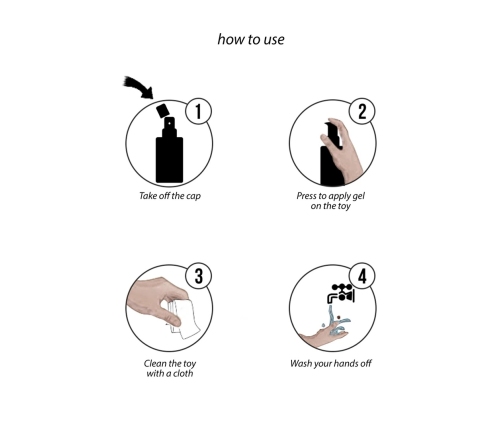 how to use

1
Take off the cap

2
Press to apply gel on the toy

3
Clean the toy with a cloth

4
Wash your hands off