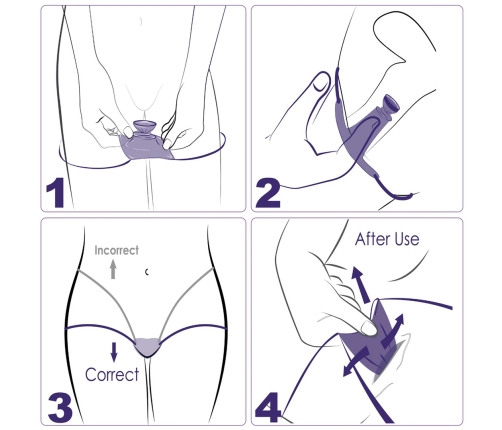 1

2

Incorrect

Correct

3

After Use

4