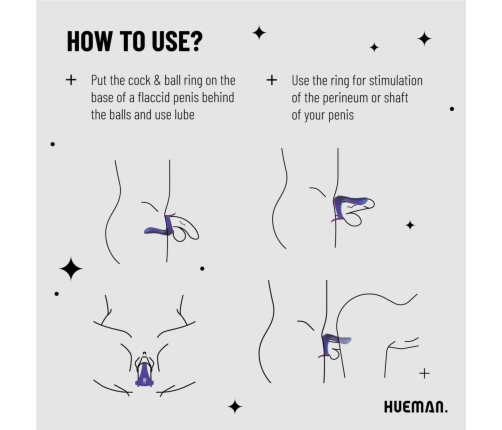 HOW TO USE?

+ Put the cock & ball ring on the base of a flaccid penis behind the balls and use lube

+ Use the ring for stimulation of the perineum or shaft of your penis

HUEMAN.