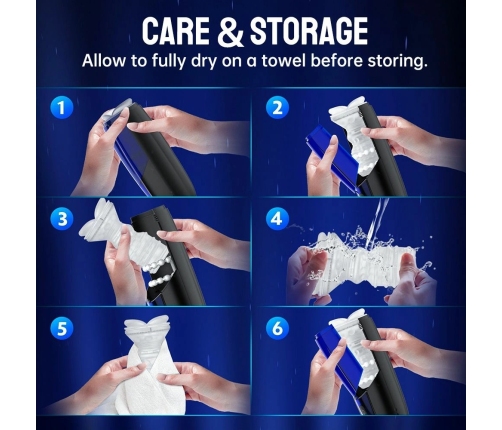 CARE & STORAGE
Allow to fully dry on a towel before storing.

1

2

3

4

5

6