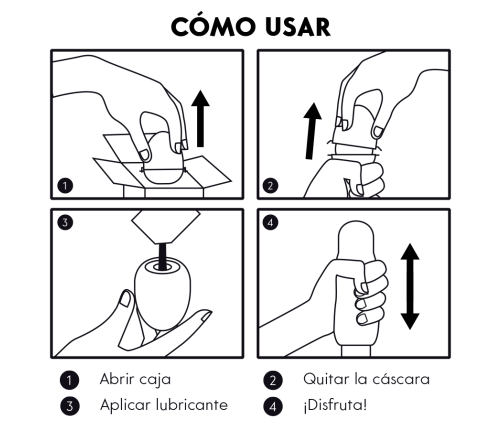 CÓMO USAR

1

2

3

4

1 Abrir caja

2 Quitar la cáscara

3 Aplicar lubricante

4 ¡Disfruta!