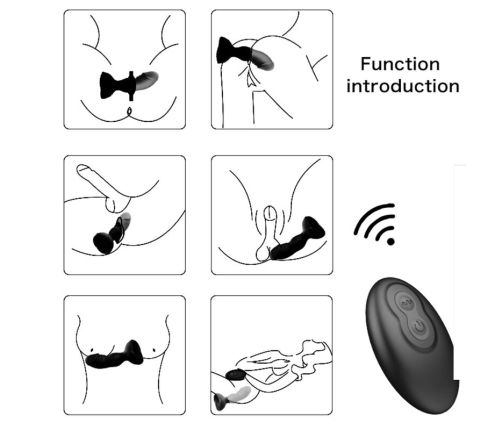 Function introduction