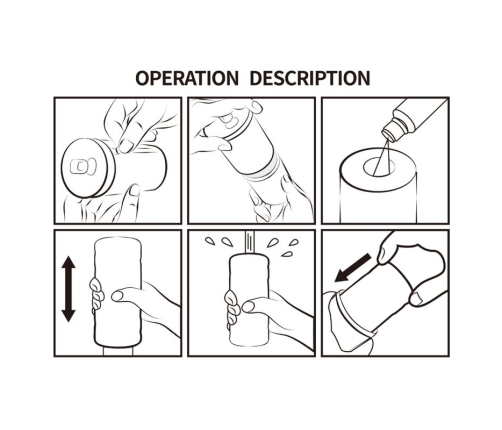 OPERATION DESCRIPTION