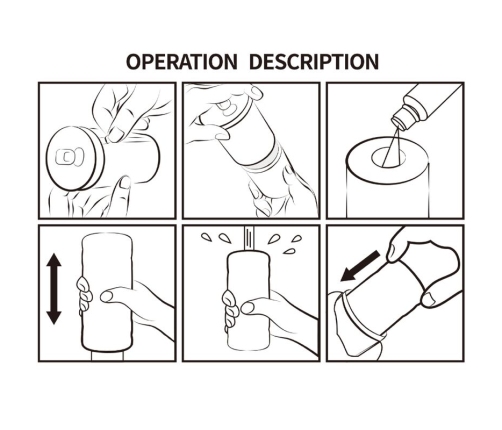 OPERATION DESCRIPTION