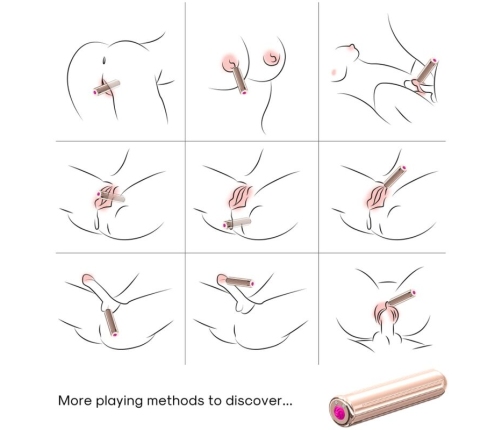 More playing methods to discover...