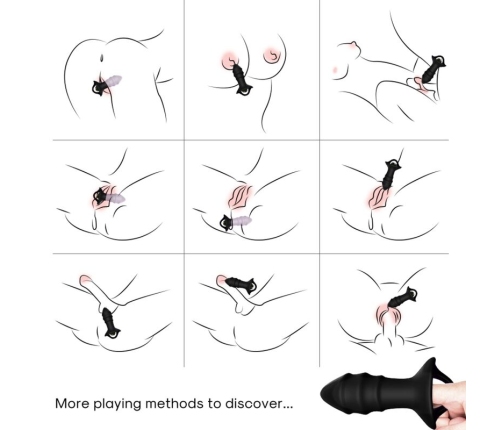 More playing methods to discover...