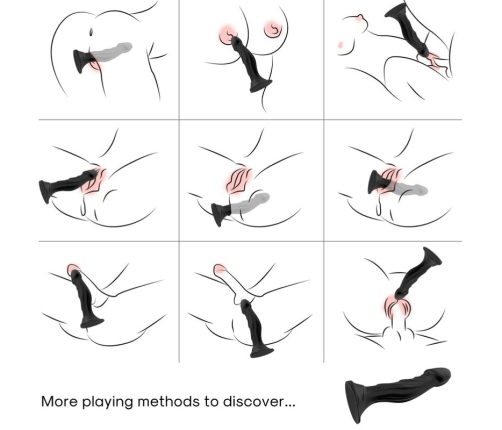 More playing methods to discover...