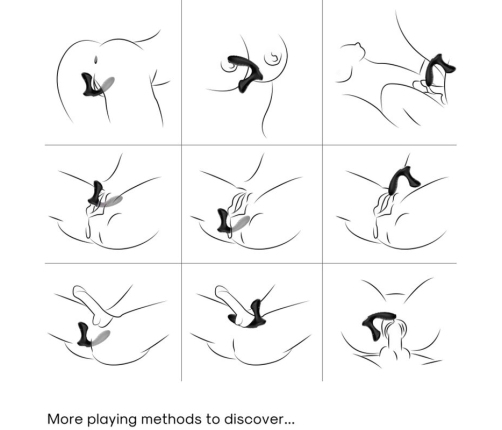 More playing methods to discover...