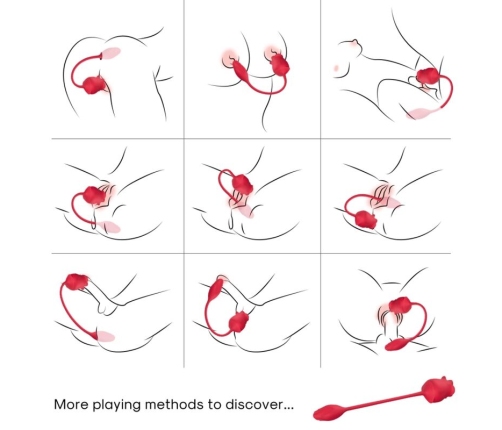 More playing methods to discover...