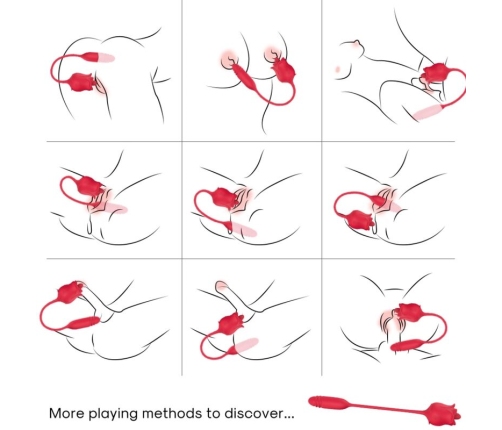 More playing methods to discover...