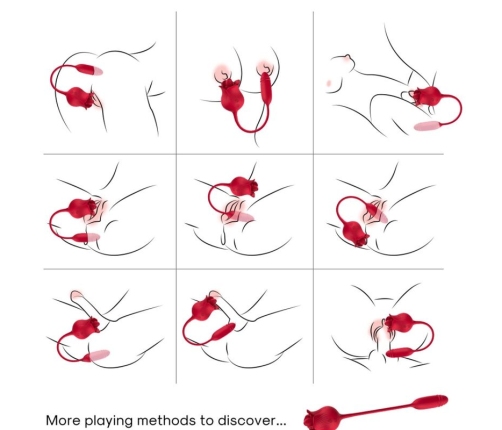 More playing methods to discover...