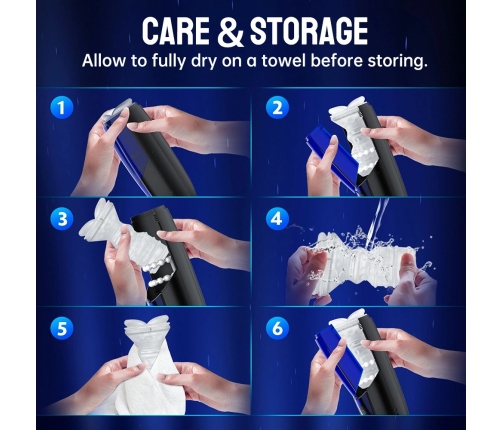 CARE & STORAGE
Allow to fully dry on a towel before storing.

1

2

3

4

5

6