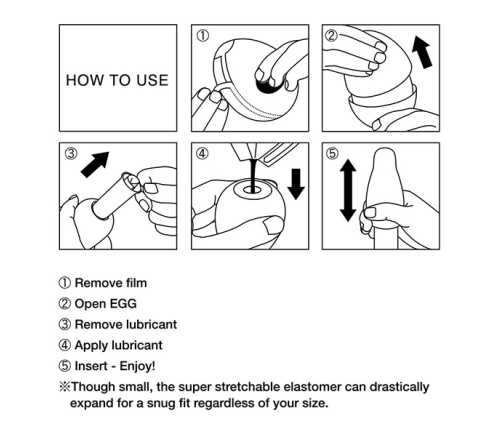 HOW TO USE

①

②

③

④

⑤

① Remove film
② Open EGG
③ Remove lubricant
④ Apply lubricant
⑤ Insert - Enjoy!
※Though small, the super stretchable elastomer can drastically expand for a snug fit regardless of your size.