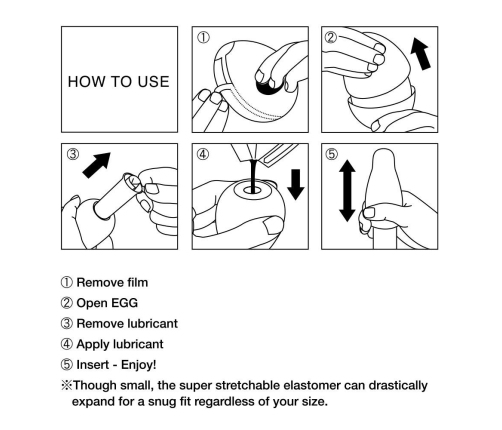 HOW TO USE

①

②

③

④

⑤

① Remove film

② Open EGG

③ Remove lubricant

④ Apply lubricant

⑤ Insert - Enjoy!

※Though small, the super stretchable elastomer can drastically expand for a snug fit regardless of your size.