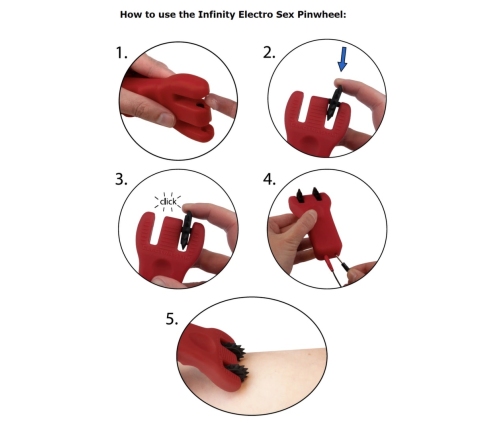 How to use the Infinity Electro Sex Pinwheel:

1.

2.

3.

click

4.

5.