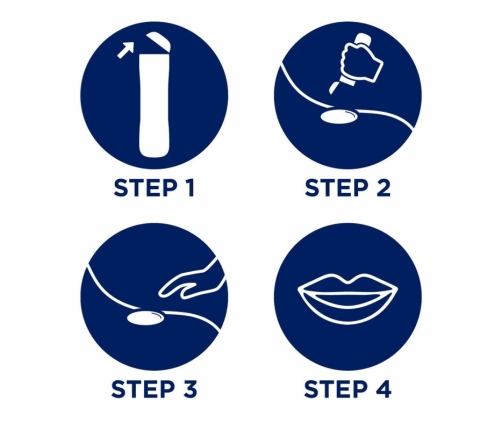 STEP 1

STEP 2

STEP 3

STEP 4