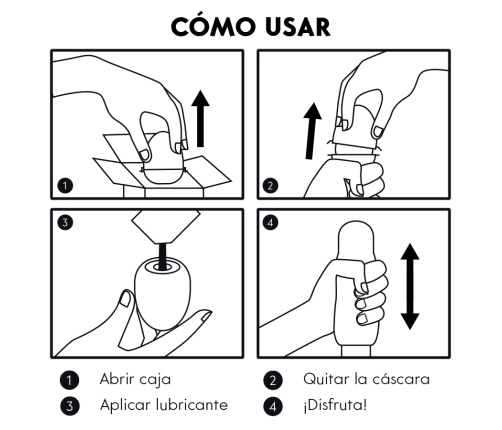 CÓMO USAR

1

2

3

4

1 Abrir caja

2 Quitar la cáscara

3 Aplicar lubricante

4 ¡Disfruta!