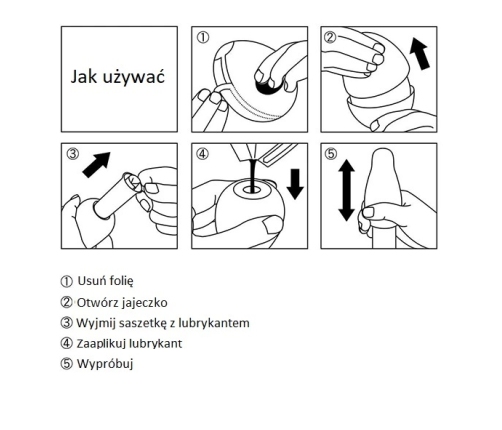 Jak używać

①

②

③

④

⑤

① Usuń folię
② Otwórz jajeczko
③ Wyjmij saszetkę z lubrykantem
④ Zaaplikuj lubrykant
⑤ Wypróbuj